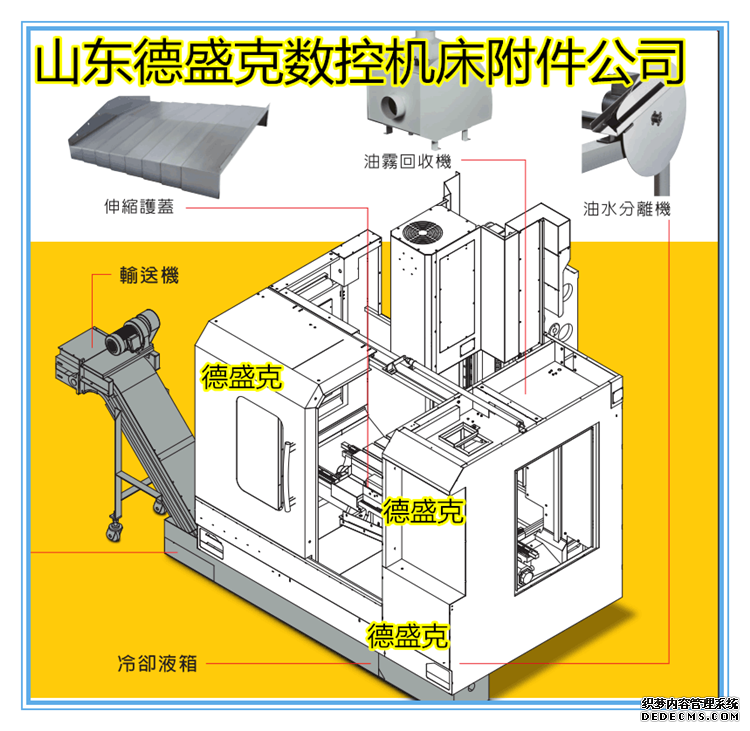 山东德盛克数控机床附件公司

油霧回收機

伸縮護蓋

油水分離機

輸送機

德盛克

德盛克

德盛克

冷卻液箱

织梦内容管理系统
DEDECMS.COM