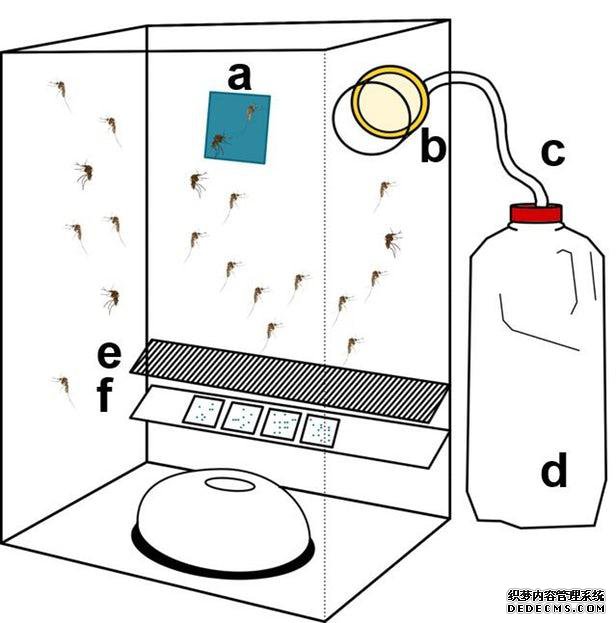 a
b
c
e
f
d
织梦内容管理系统
DEDECMS.COM